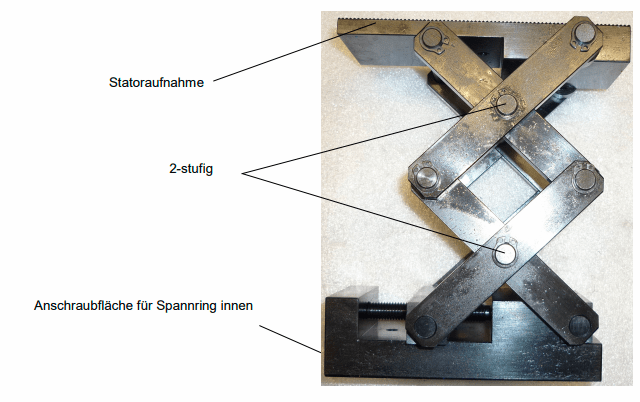 Statoraufnahme

2-stufig

Anschraubfläche für Spannring innen